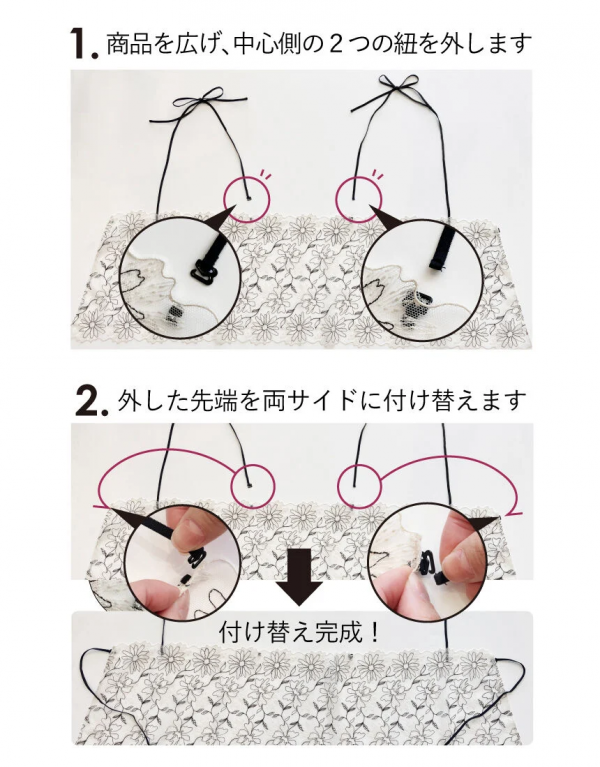 1. 商品を広げ、中心側の２つの紐を外します

2. 外した先端を両サイドに付け替えます

付け替え完成！